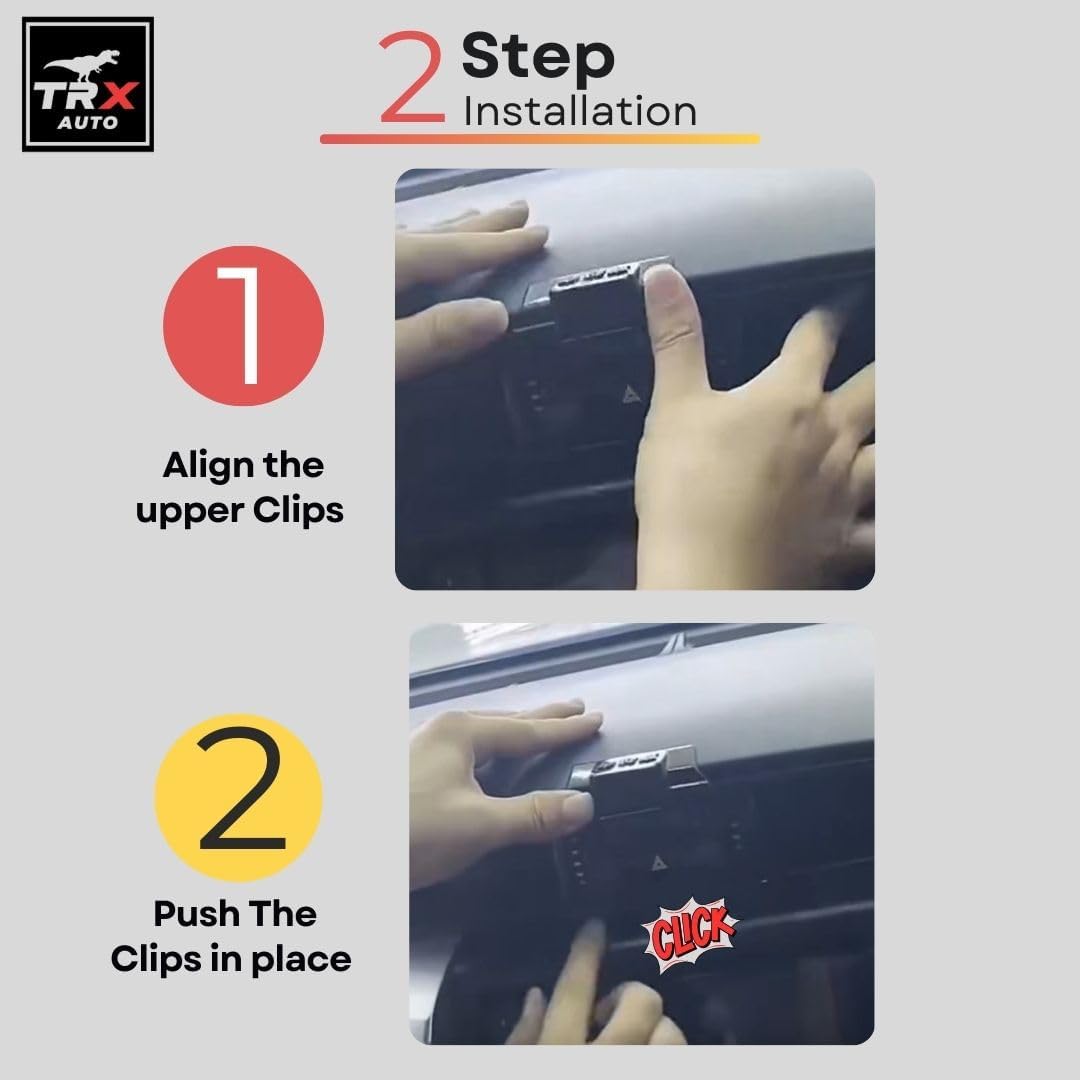 TRX AUTO

2 Step Installation

1

Align the upper Clips

2

Push The Clips in place

CLICK