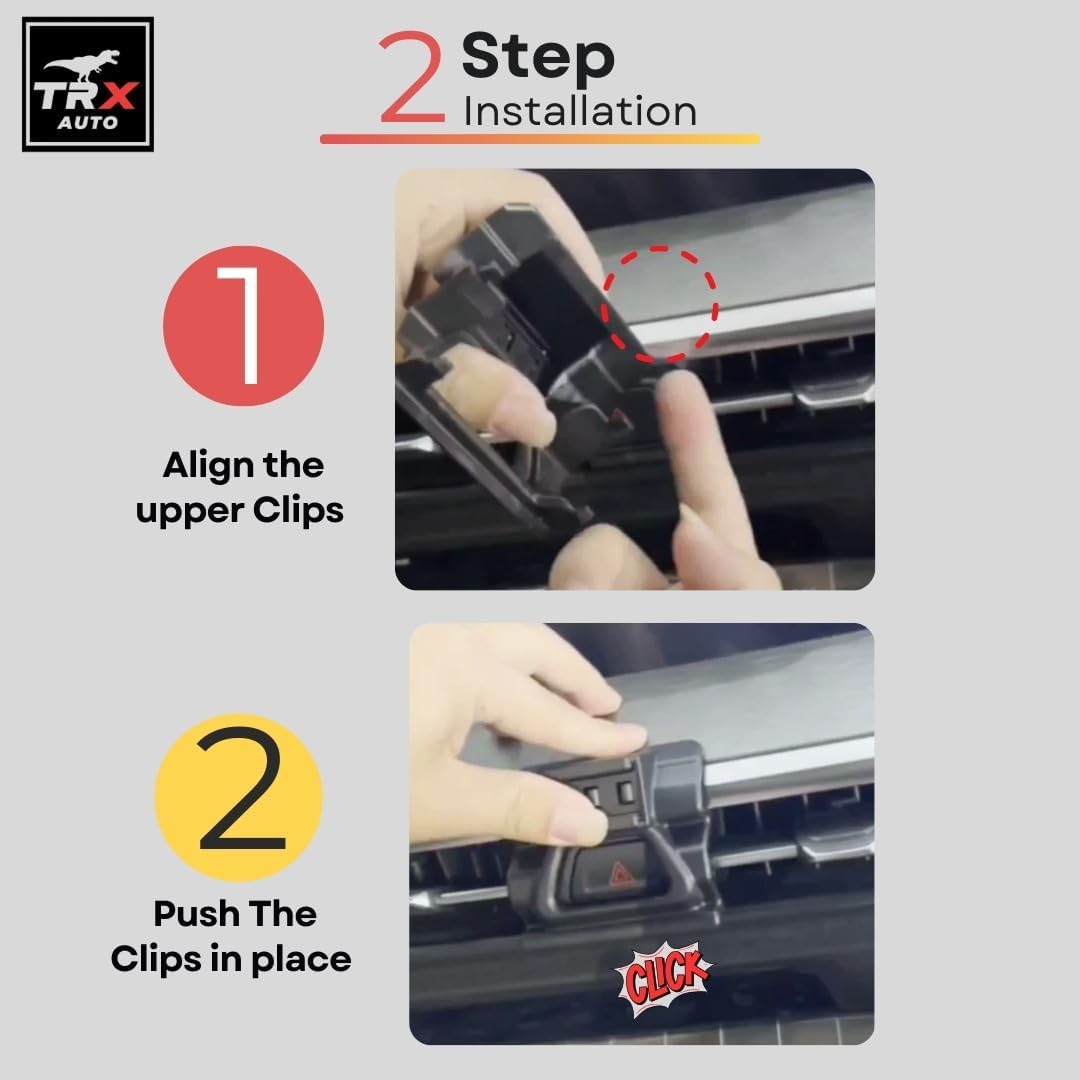 TRX AUTO

2 Step Installation

1

Align the upper Clips

2

Push The Clips in place

CLICK