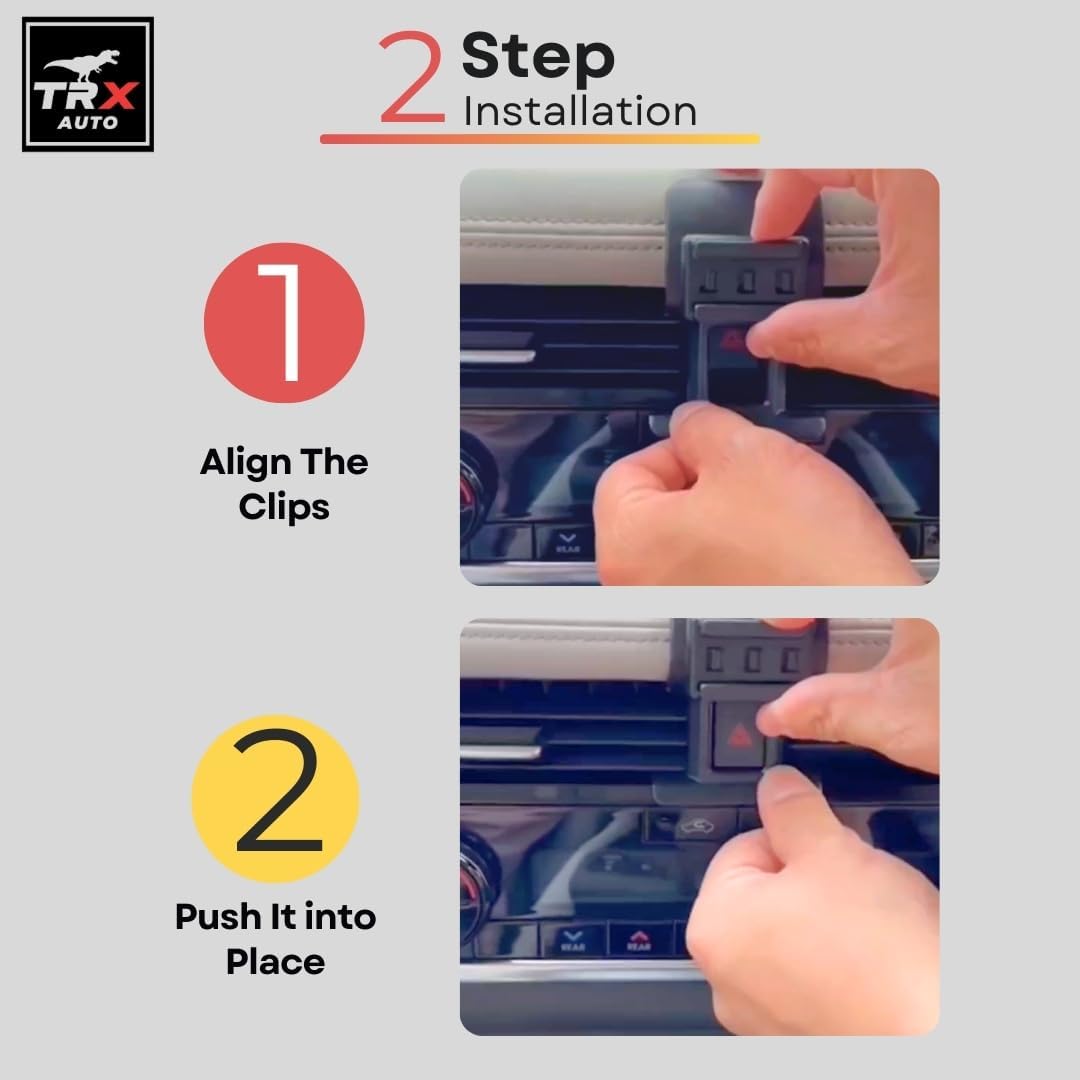 TRX AUTO

2 Step Installation

1

Align The Clips

REAR

2

Push It into Place

REAR

REAR