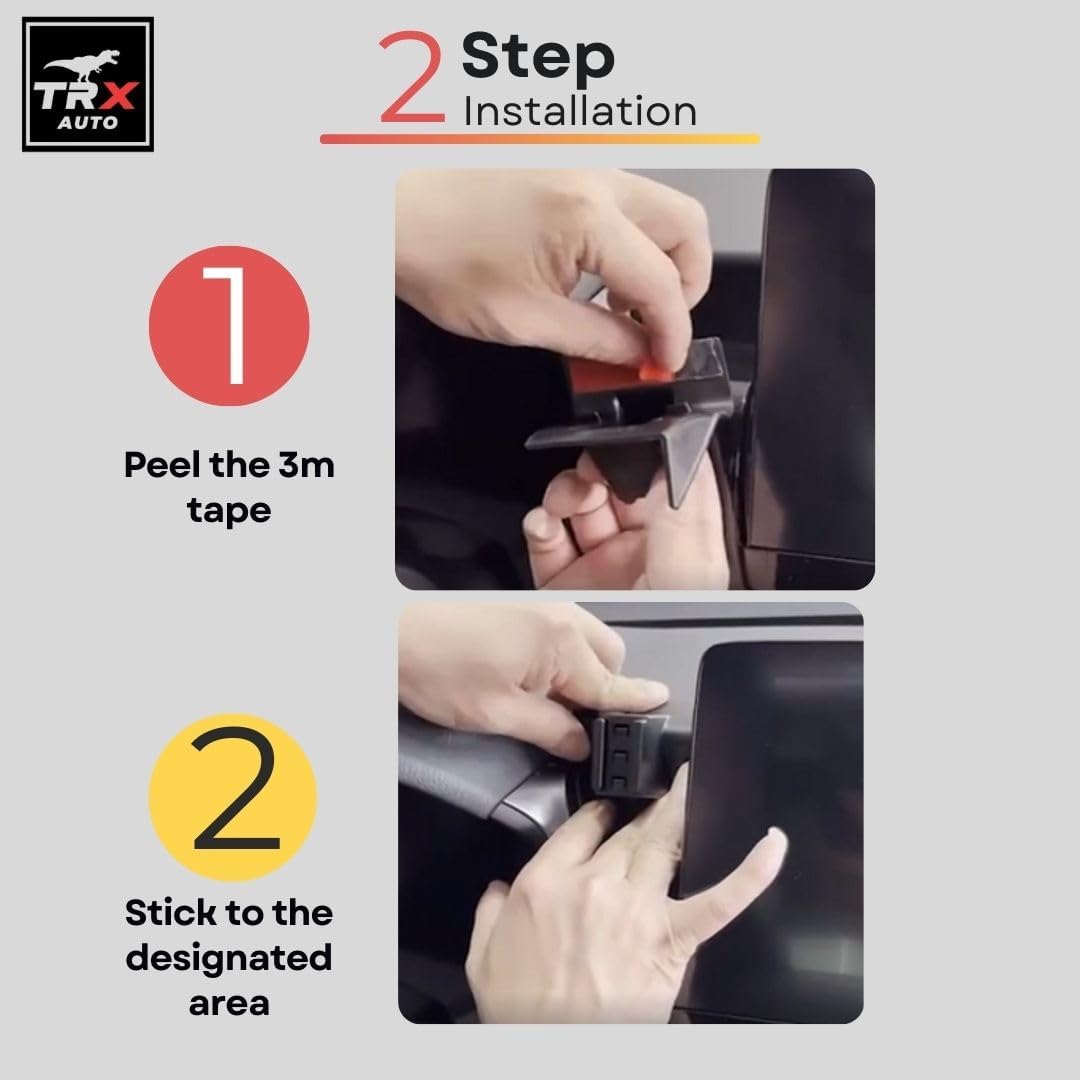 TRX AUTO

2 Step Installation

1

Peel the 3m tape

2

Stick to the designated area