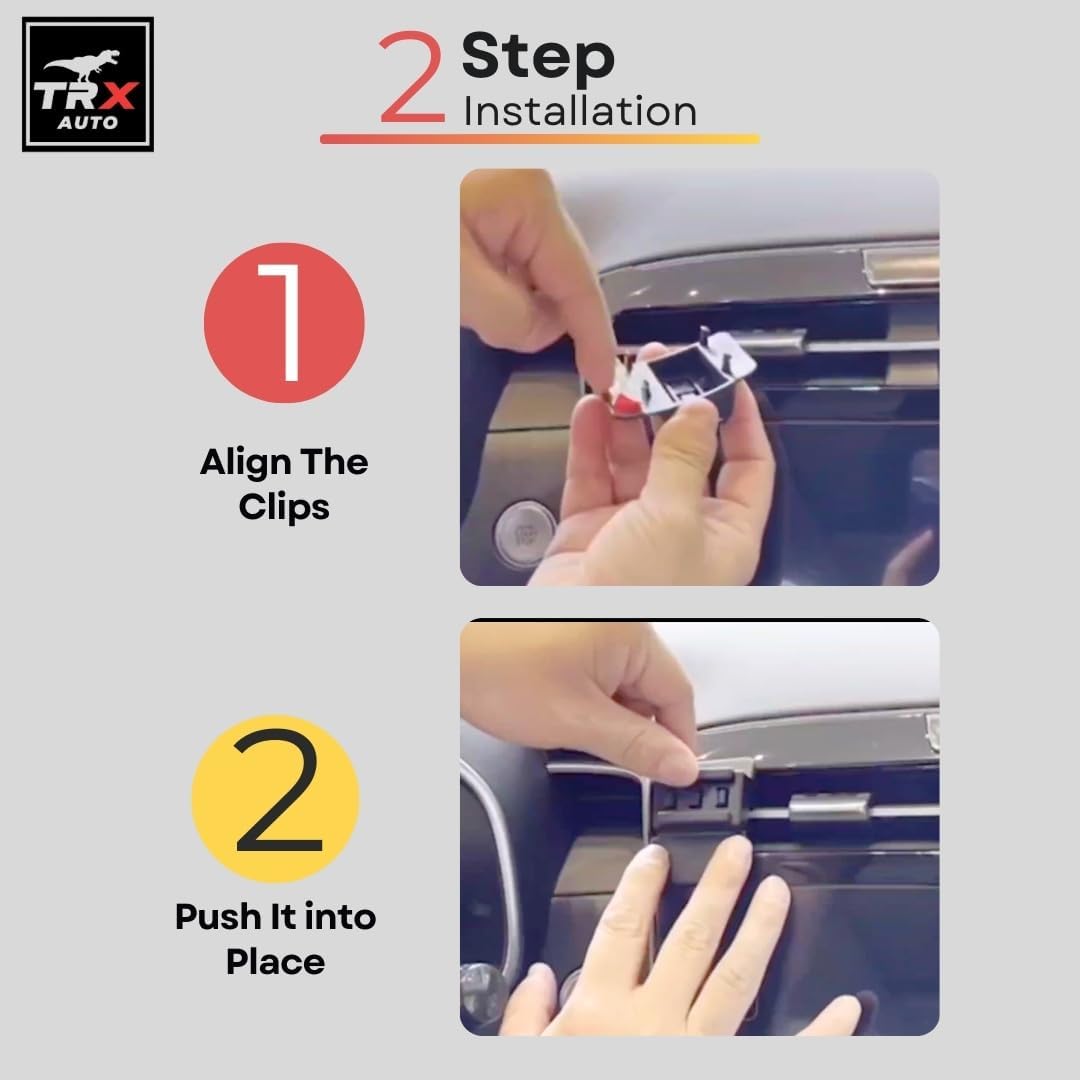 TRX AUTO

2 Step Installation

1

Align The Clips

2

Push It into Place