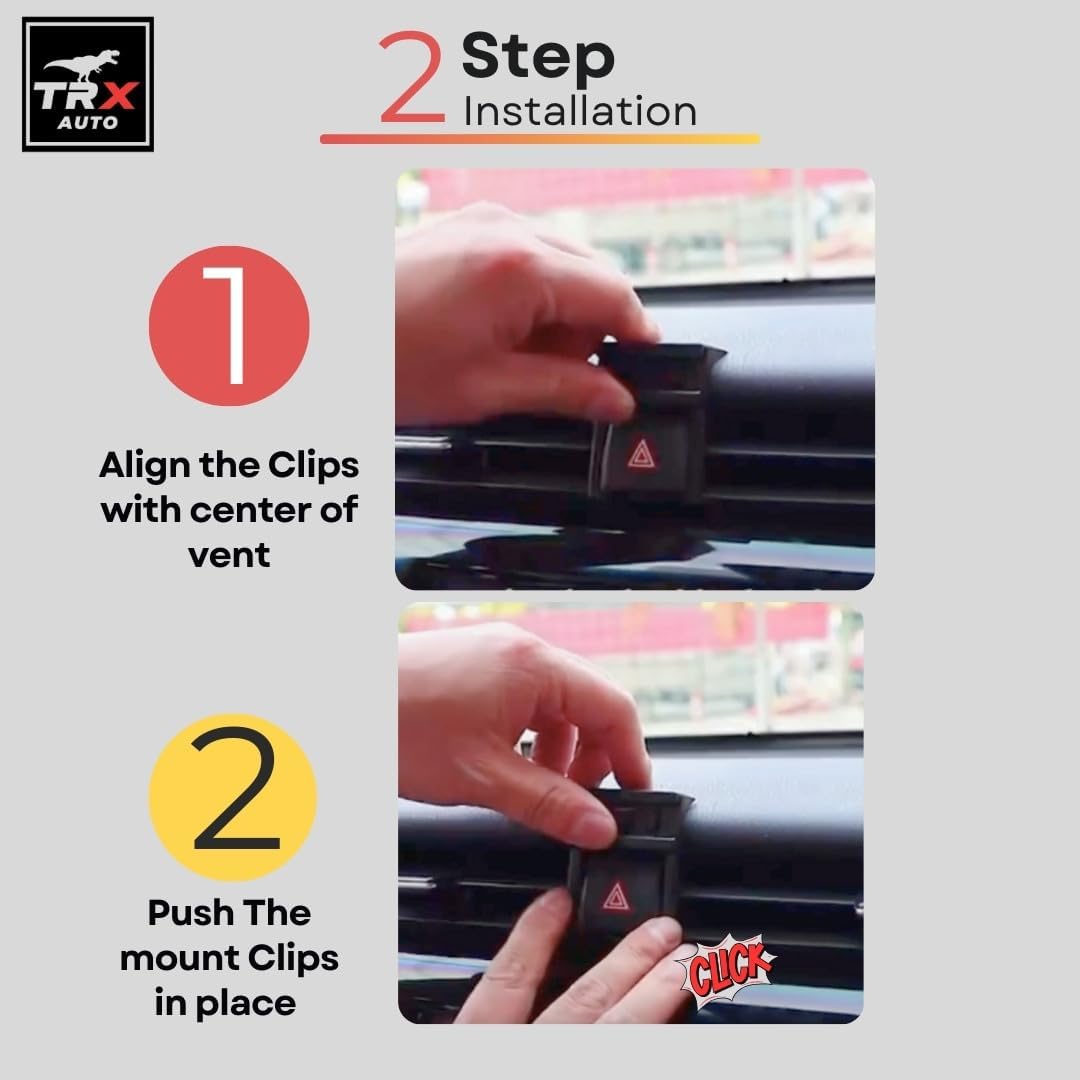 TRX
AUTO

2 Step
Installation

1

Align the Clips with center of vent

2

Push The mount Clips in place

CLICK