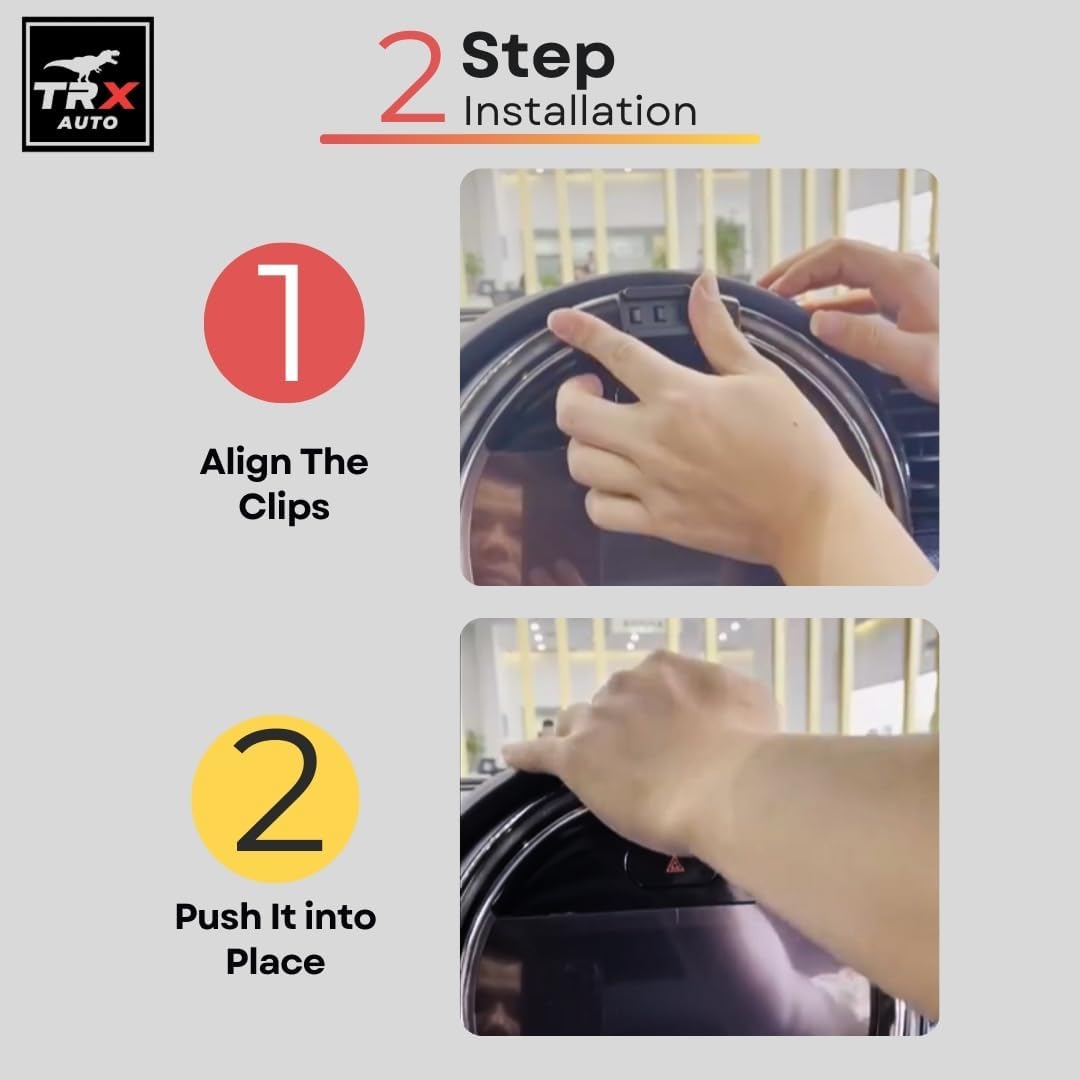 TRX AUTO

2 Step Installation

1

Align The Clips

2

Push It into Place