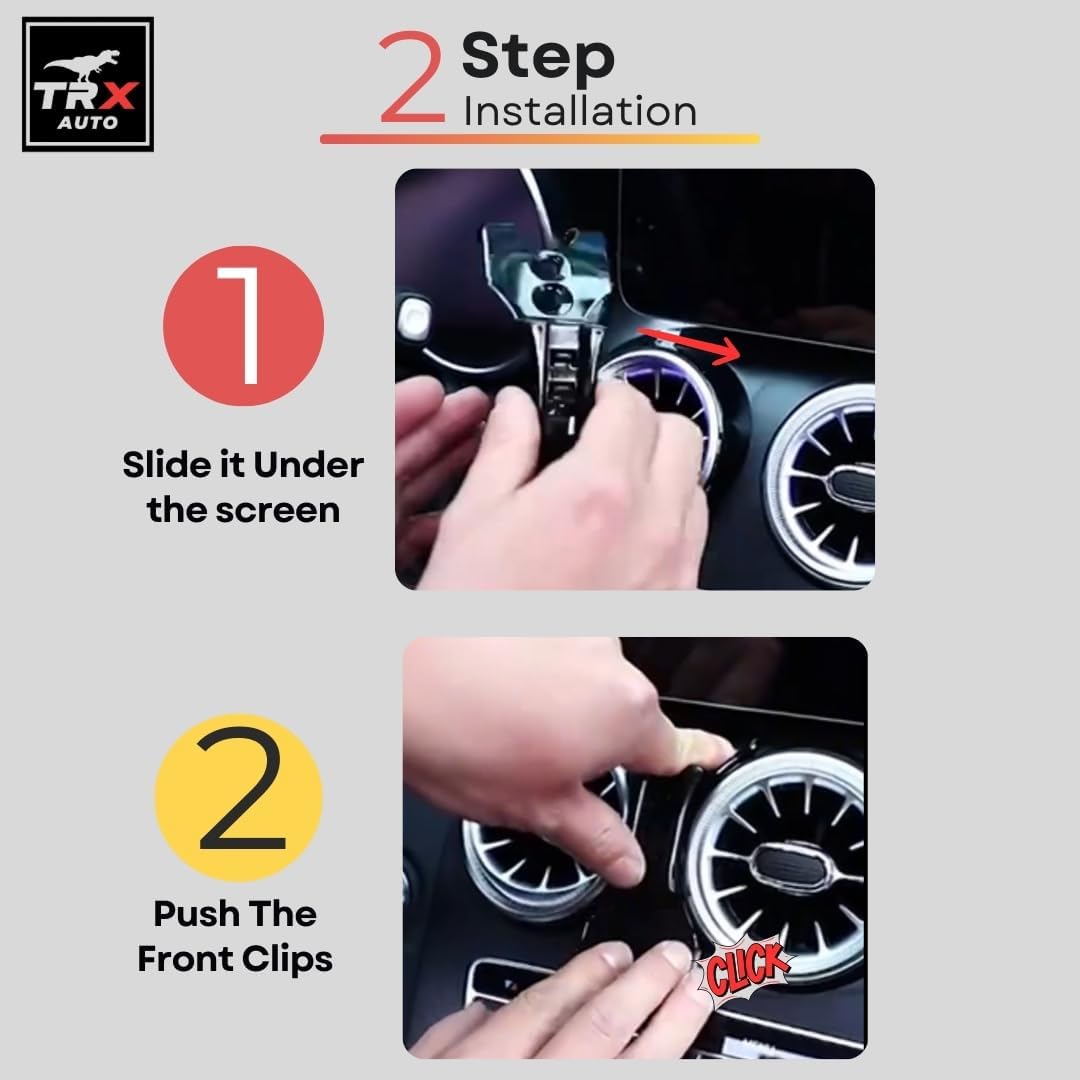 TRX AUTO

2 Step Installation

1

Slide it Under the screen

2

Push The Front Clips

CLICK