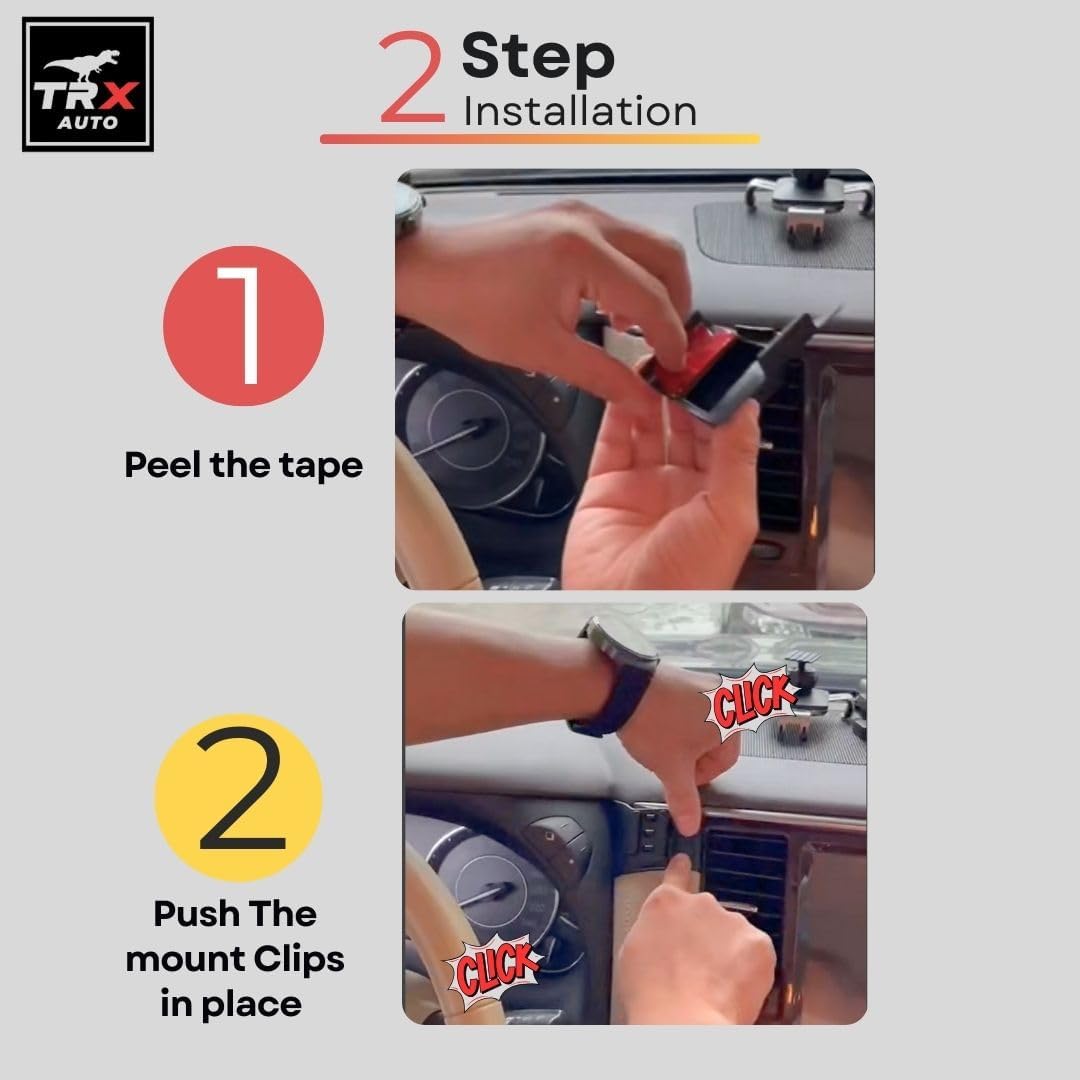 TRX AUTO

2 Step Installation

1

Peel the tape

2

Push The mount Clips in place

CLICK

CLICK