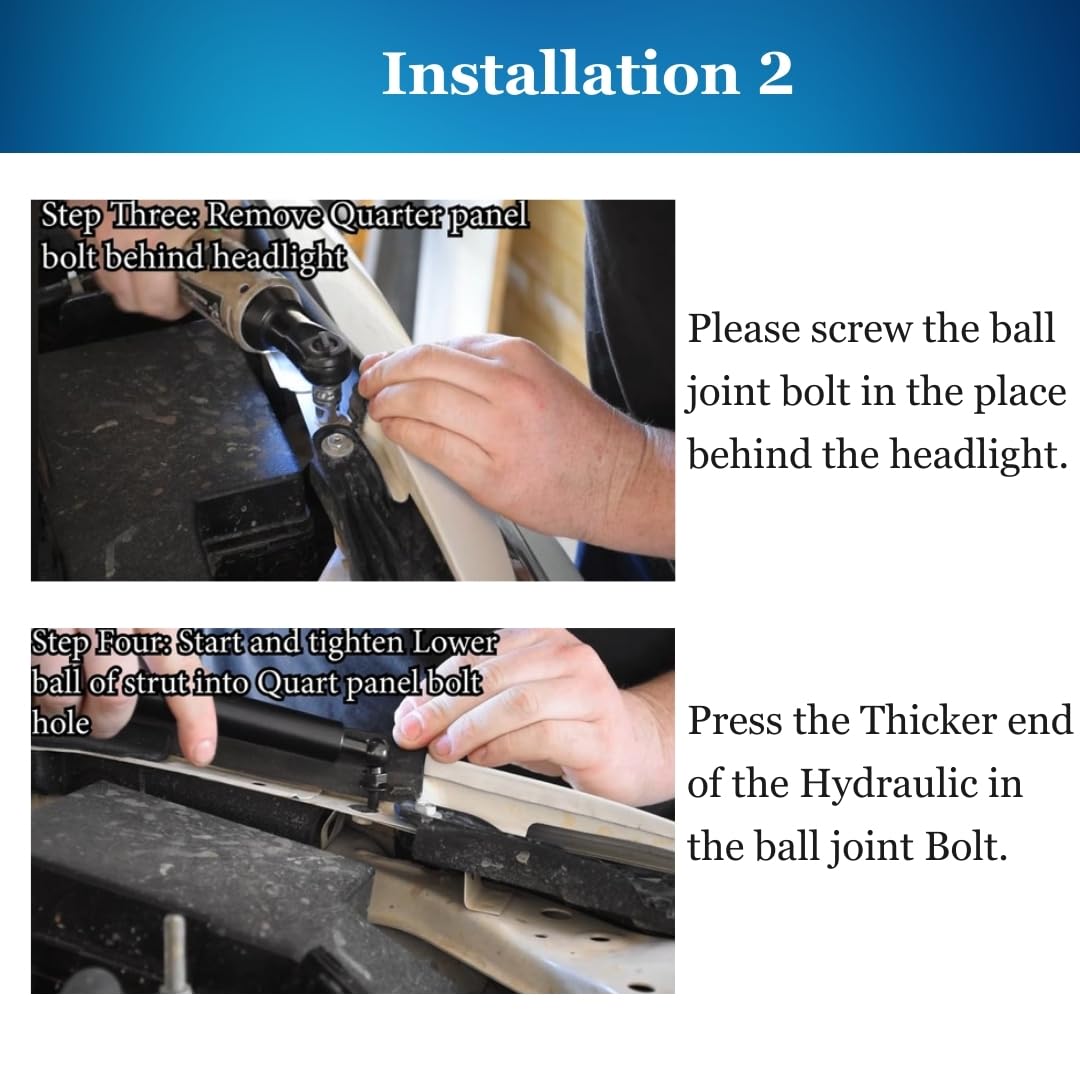 Installation 2

Step Three: Remove Quarter panel bolt behind headlight

Please screw the ball joint bolt in the place behind the headlight.

Step Four: Start and tighten Lower ball of strut into Quart panel bolt hole

Press the Thicker end of the Hydraulic in the ball joint Bolt.