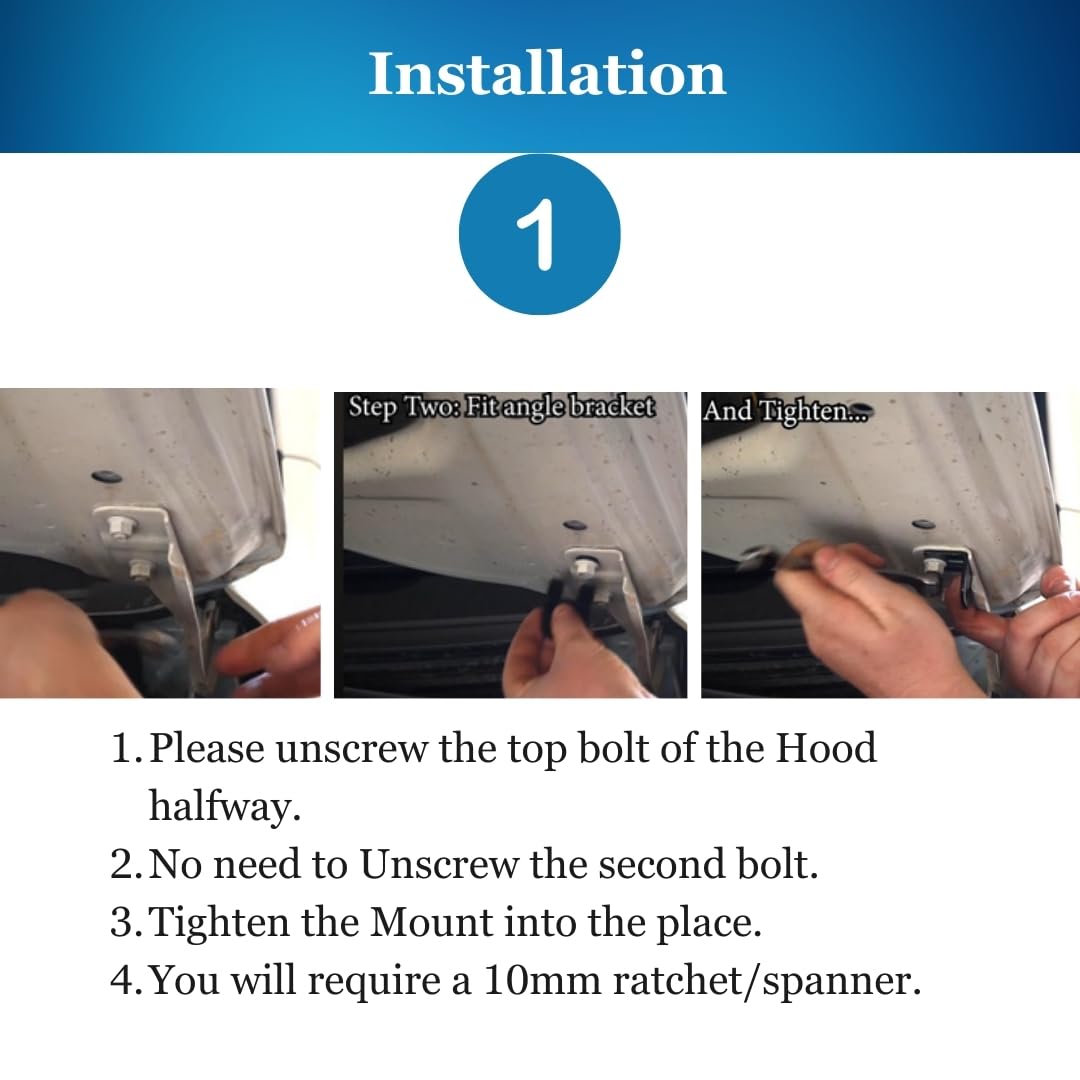 Installation

1

Step Two: Fit angle bracket

And Tighten...

1. Please unscrew the top bolt of the Hood halfway.
2. No need to Unscrew the second bolt.
3. Tighten the Mount into the place.
4. You will require a 10mm ratchet/spanner.