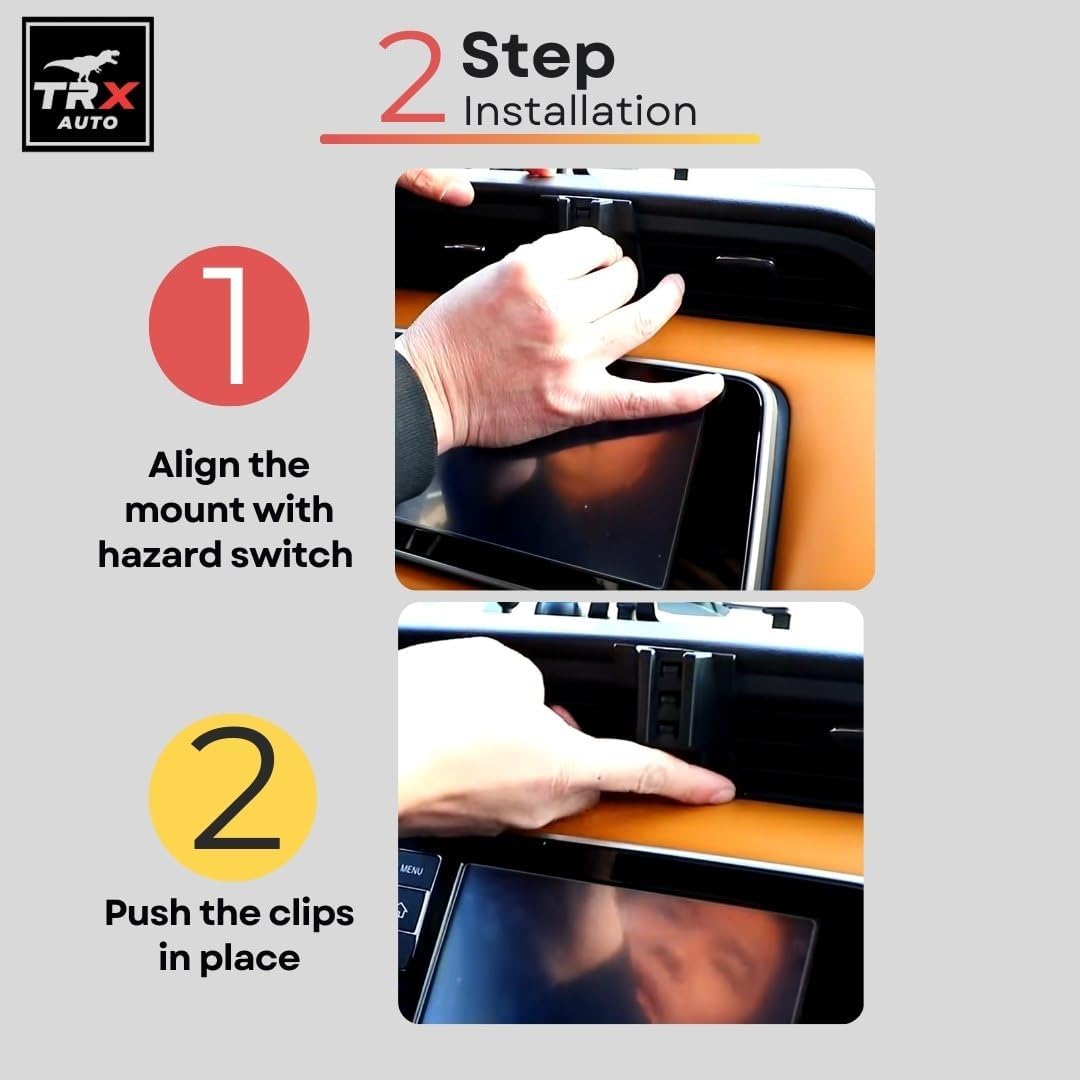 TRX AUTO

2 Step Installation

1

Align the mount with hazard switch

2

Push the clips in place

MENU