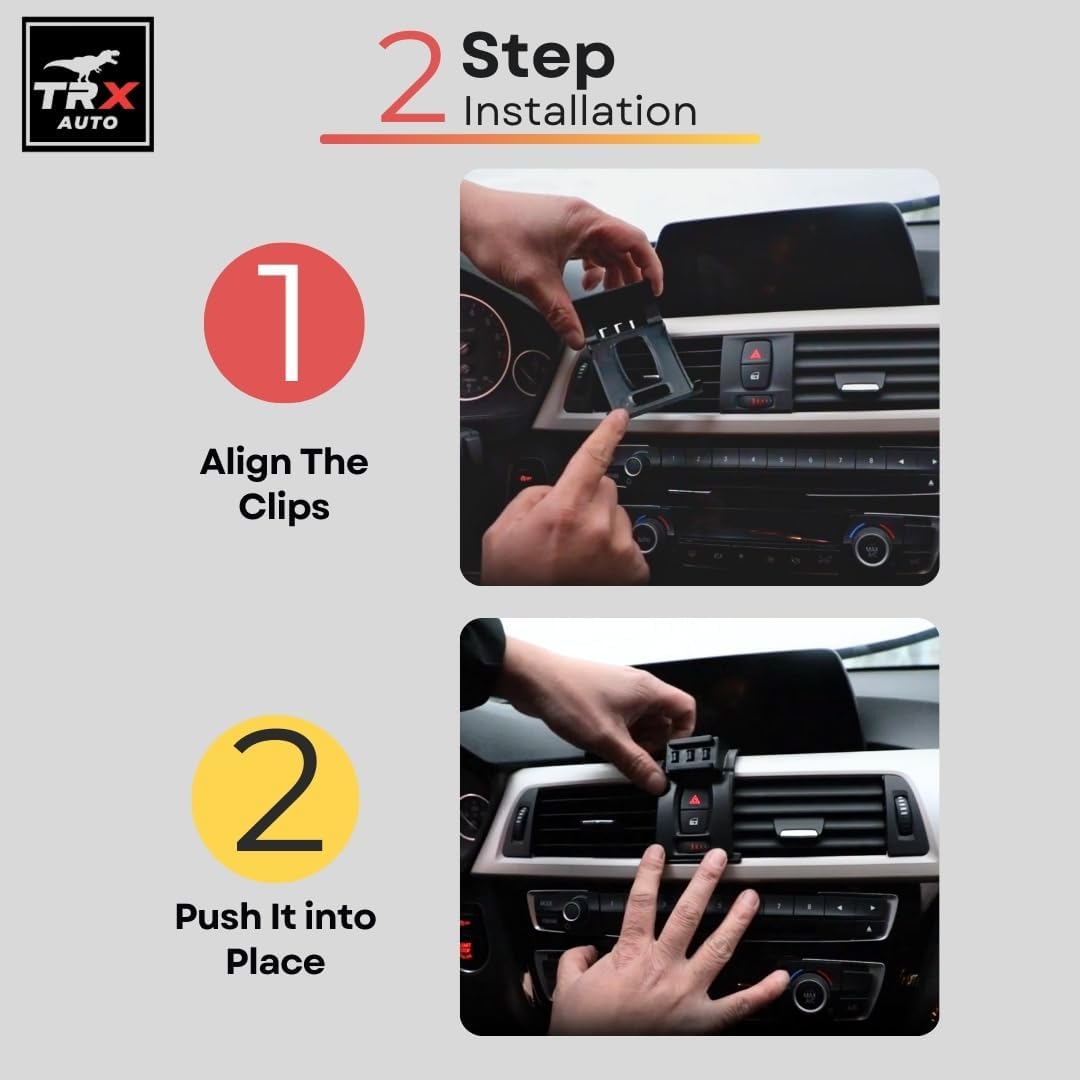 TRX AUTO

2 Step Installation

1

Align The Clips

2

Push It into Place