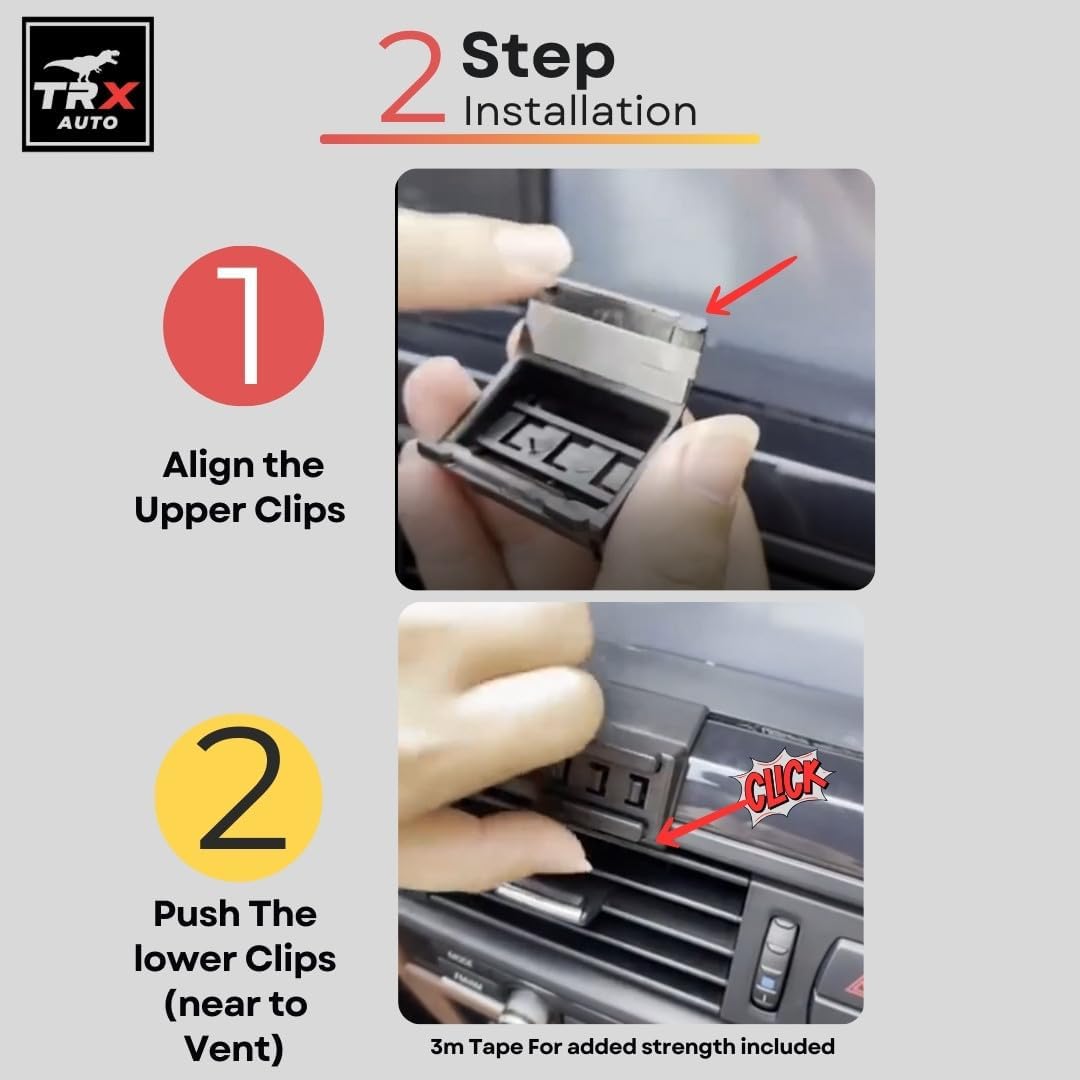 TRX AUTO

2 Step Installation

1

Align the Upper Clips

2

Push The lower Clips (near to Vent)

CLICK

3m Tape For added strength included