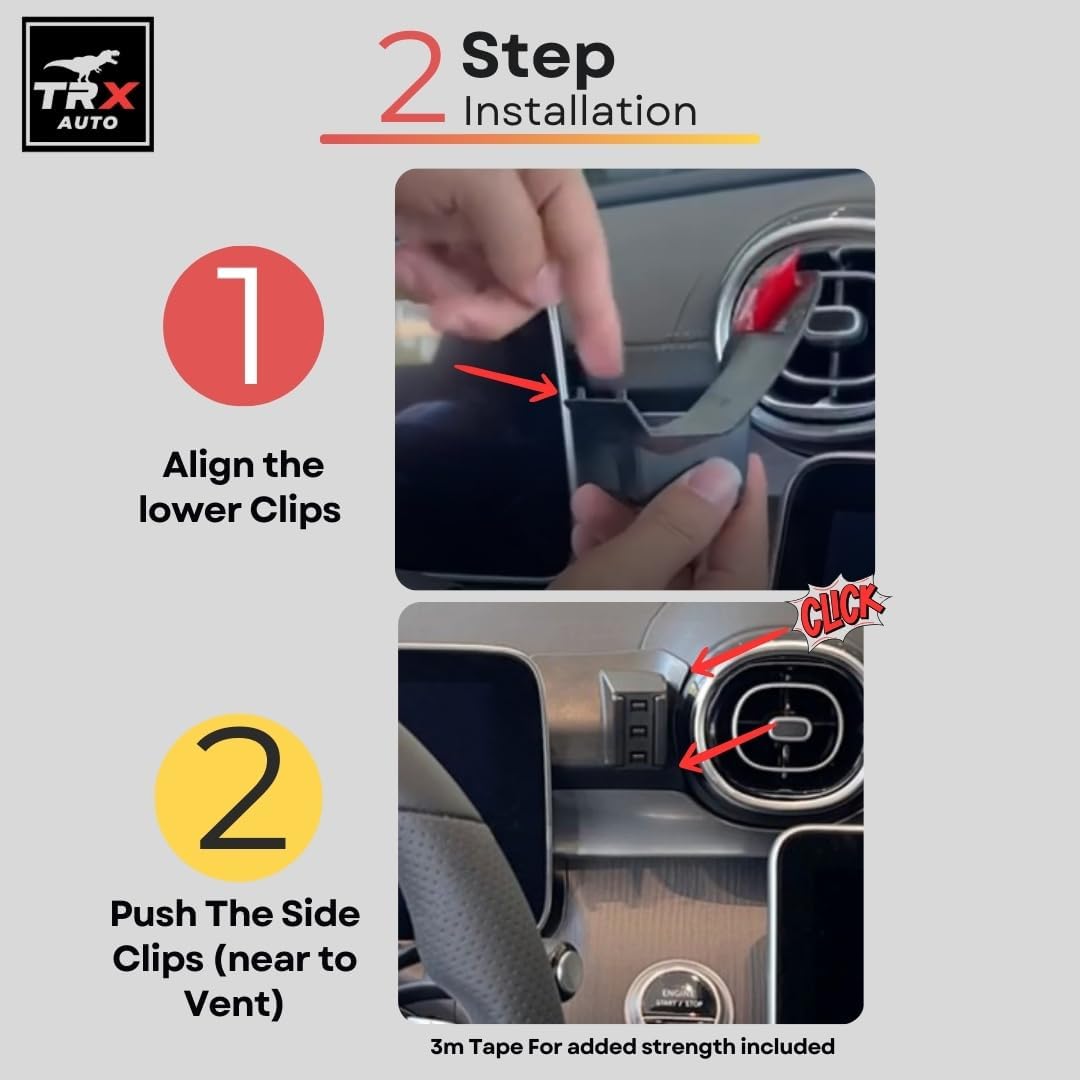 TRX AUTO

2 Step Installation

1

Align the lower Clips

CLICK

2

Push The Side Clips (near to Vent)

ENGINE START / STOP

3m Tape For added strength included