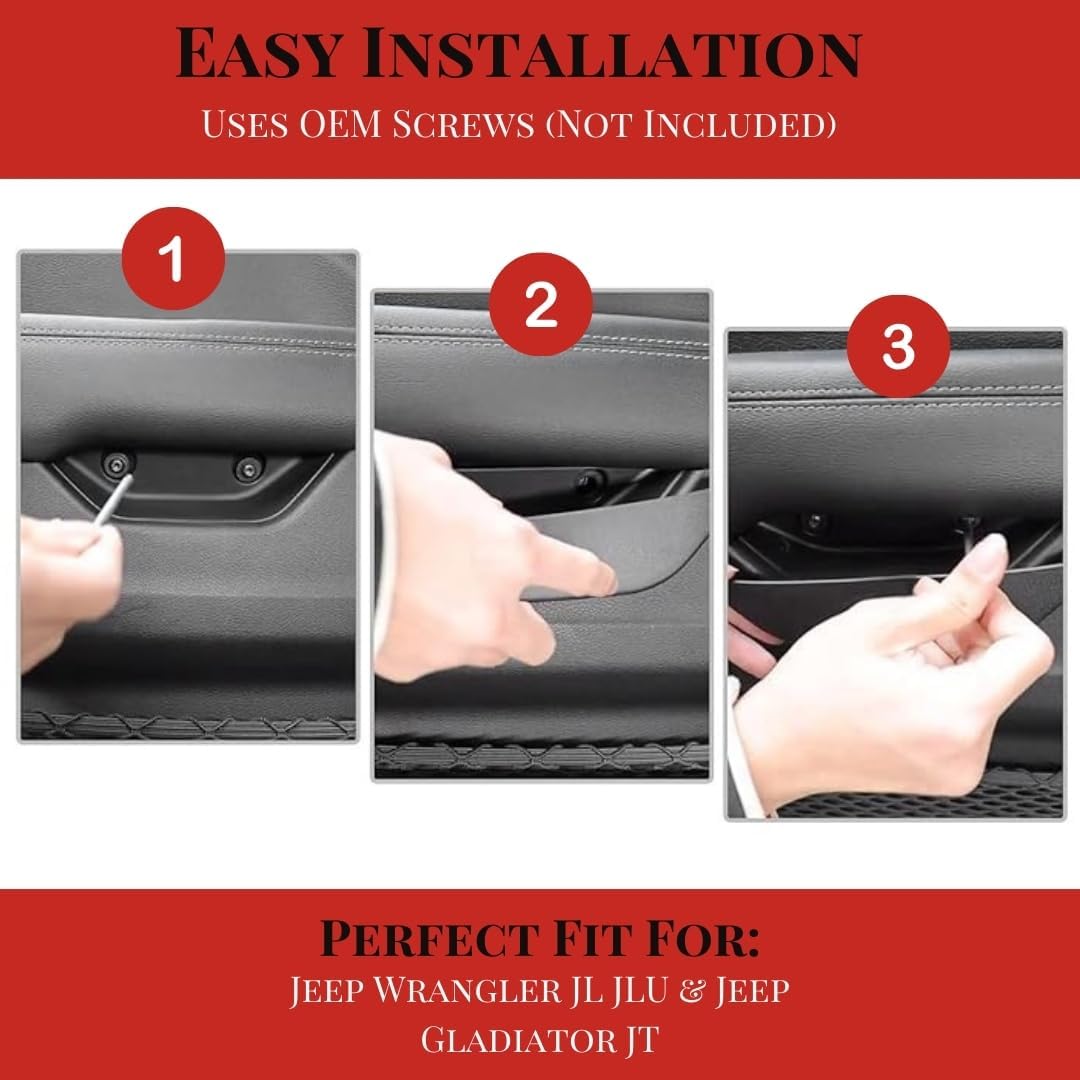 Easy Installation

Uses OEM Screws (Not Included)

1

2

3

Perfect Fit For:

Jeep Wrangler JL JLU & Jeep Gladiator JT