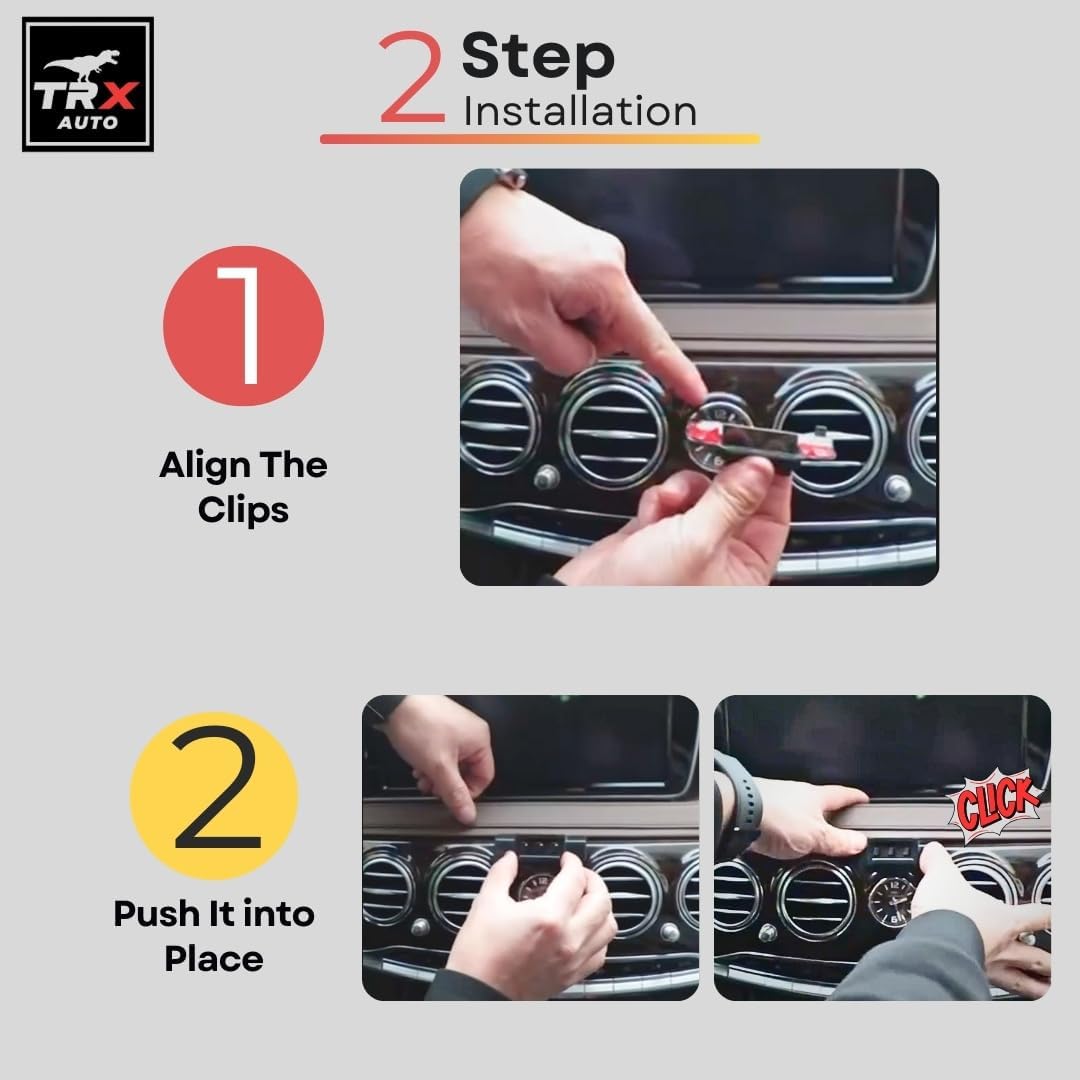 TRX AUTO

2 Step Installation

1

Align The Clips

2

Push It into Place

CLICK