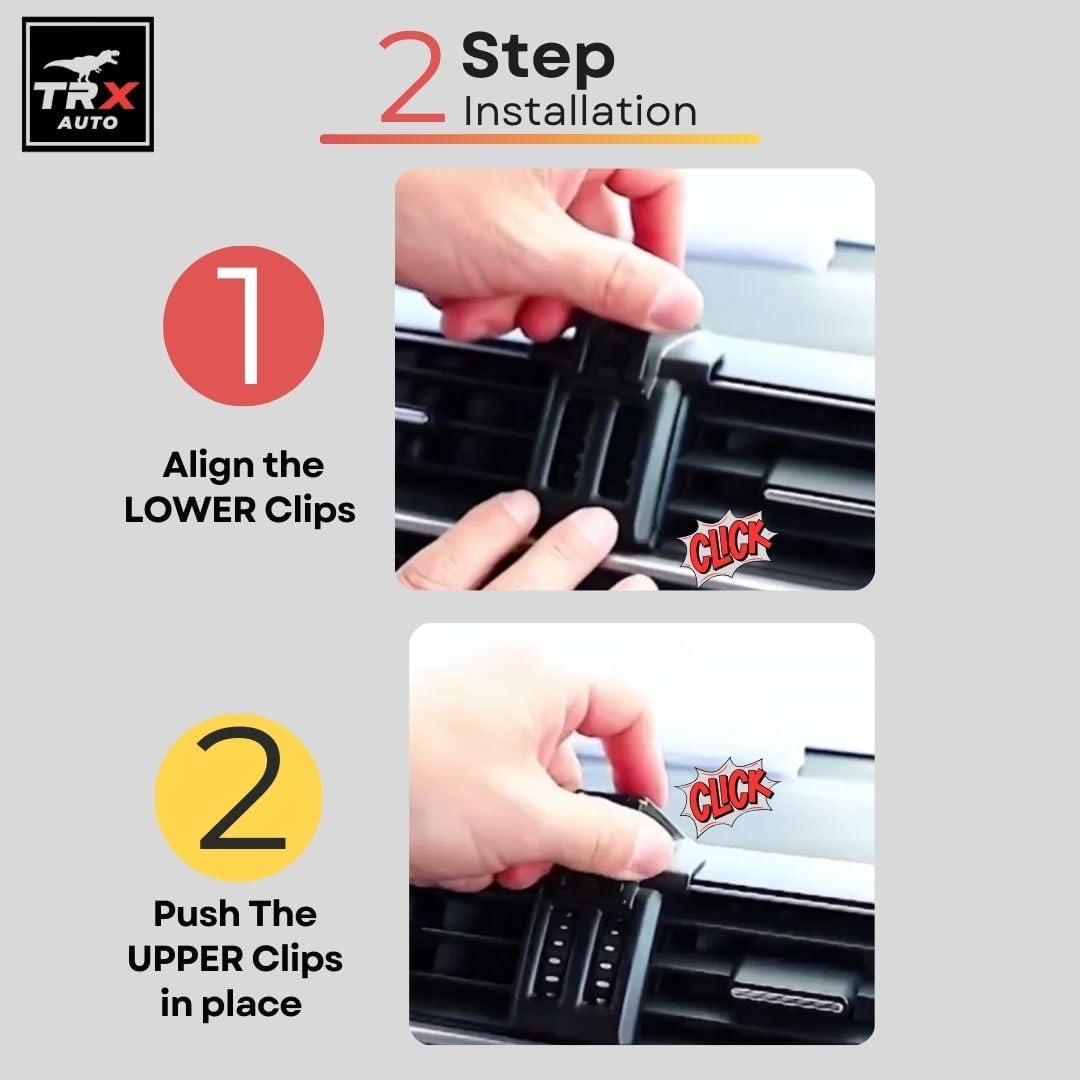 TRX AUTO

2 Step Installation

1

Align the LOWER Clips

CLICK

2

Push The UPPER Clips in place

CLICK