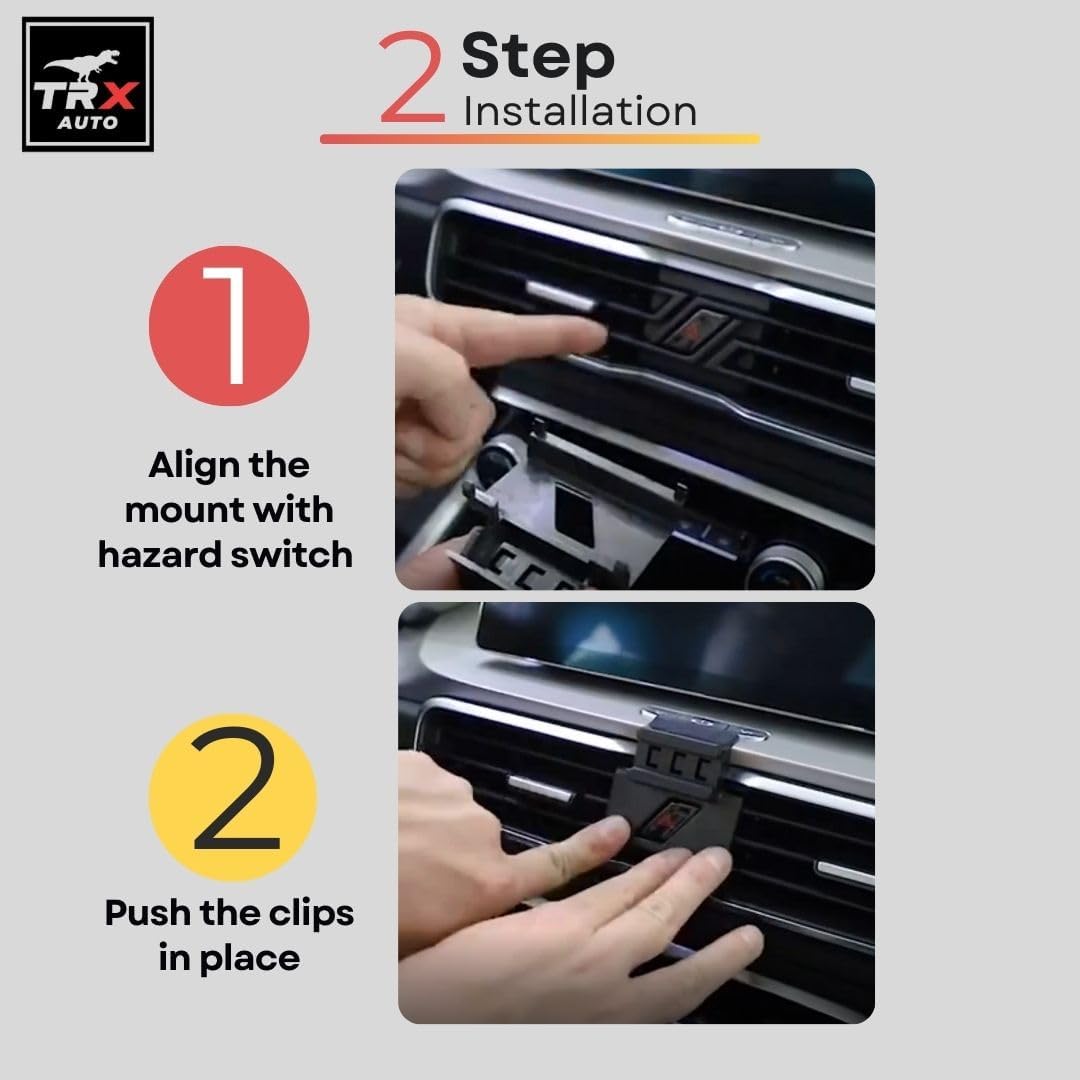 TRX AUTO

2 Step Installation

1

Align the mount with hazard switch

2

Push the clips in place