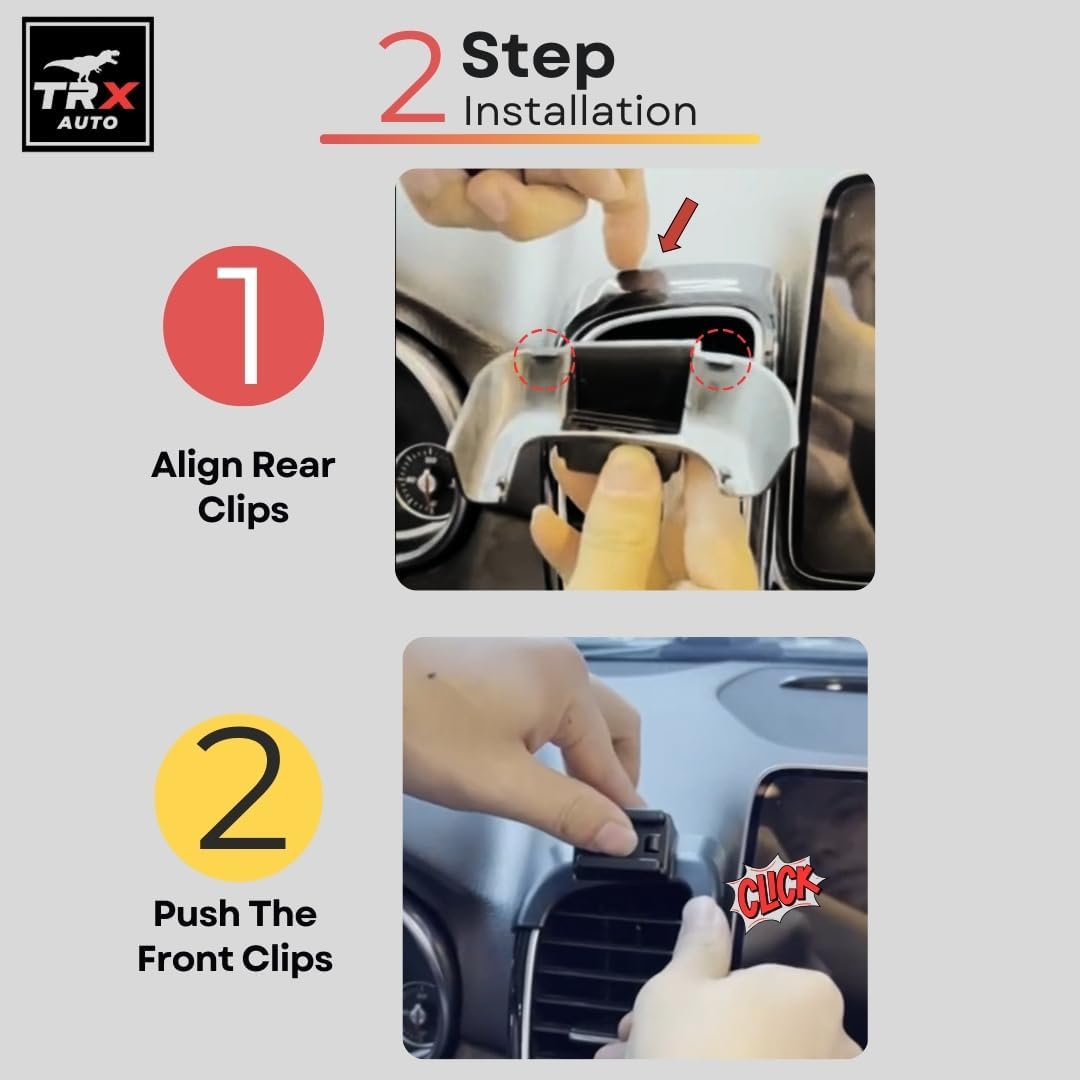 TRX AUTO

2 Step Installation

1

Align Rear Clips

2

Push The Front Clips

CLICK