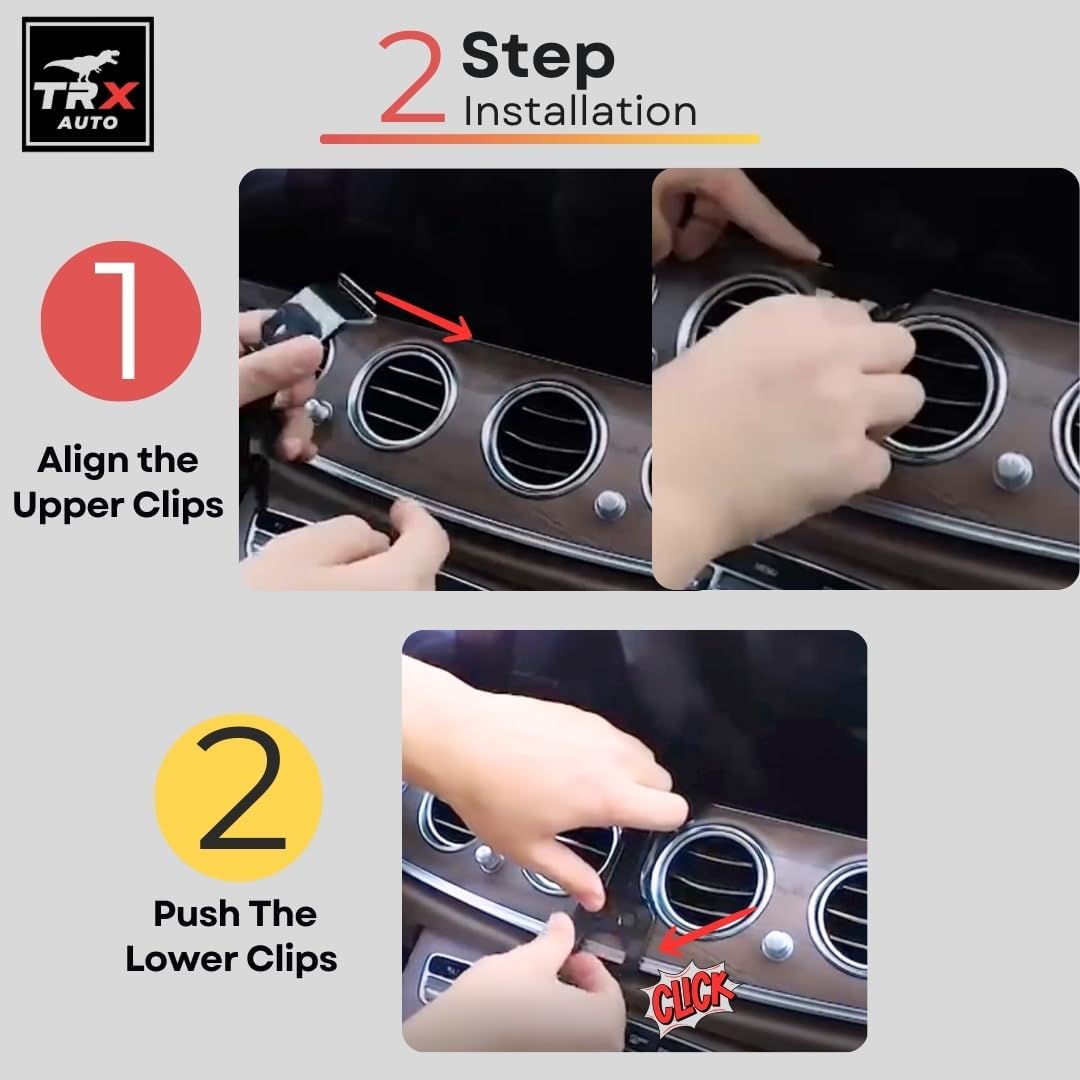 TRX AUTO

2 Step Installation

1

Align the Upper Clips

2

Push The Lower Clips

CLICK