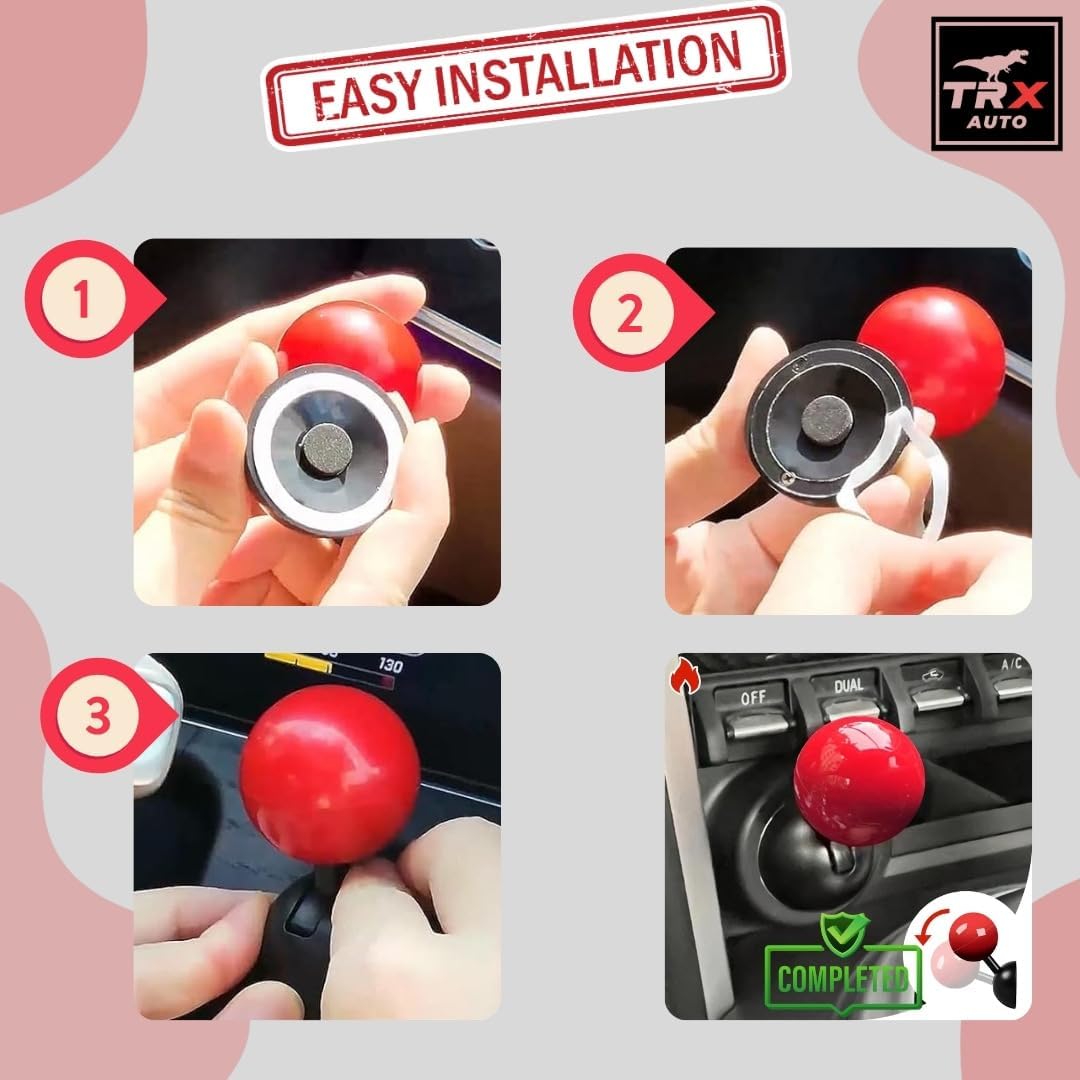 EASY INSTALLATION

TRX AUTO

1

2

3

130

OFF

DUAL

A/C

COMPLETED