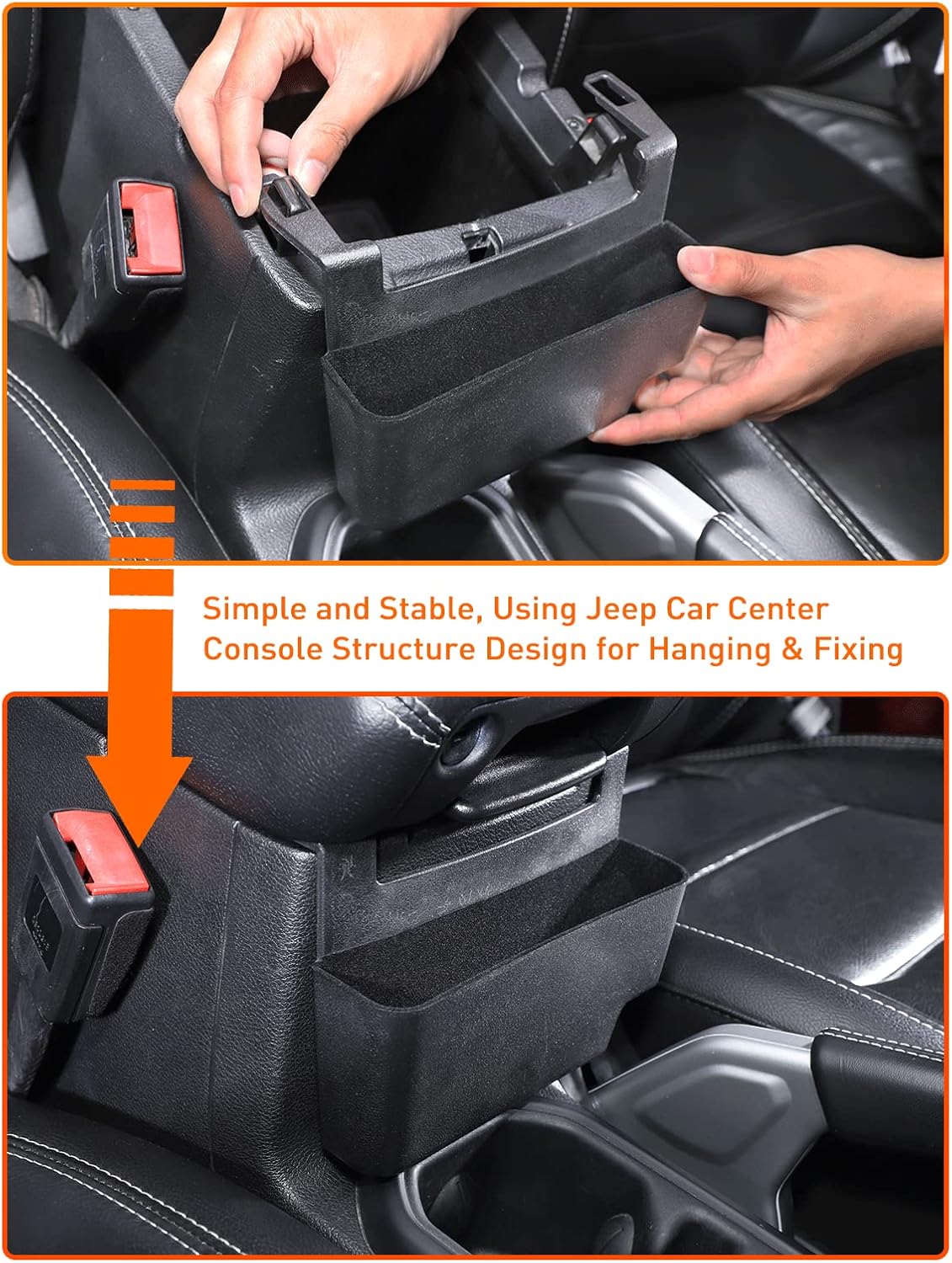 Simple and Stable, Using Jeep Car Center Console Structure Design for Hanging & Fixing